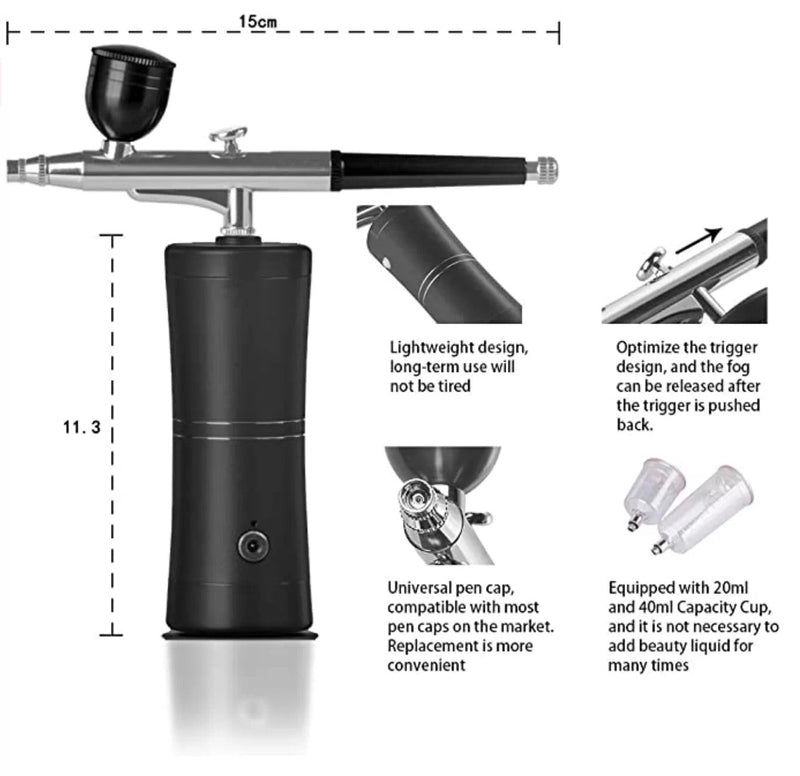 15cm

11. 3

Lightweight design, long-term use will not be tired

Optimize the trigger design, and the fog can be released after the trigger is pushed back.

Universal pen cap, compatible with most pen caps on the market. Replacement is more convenient

Equipped with 20ml and 40ml Capacity Cup, and it is not necessary to add beauty liquid for many times