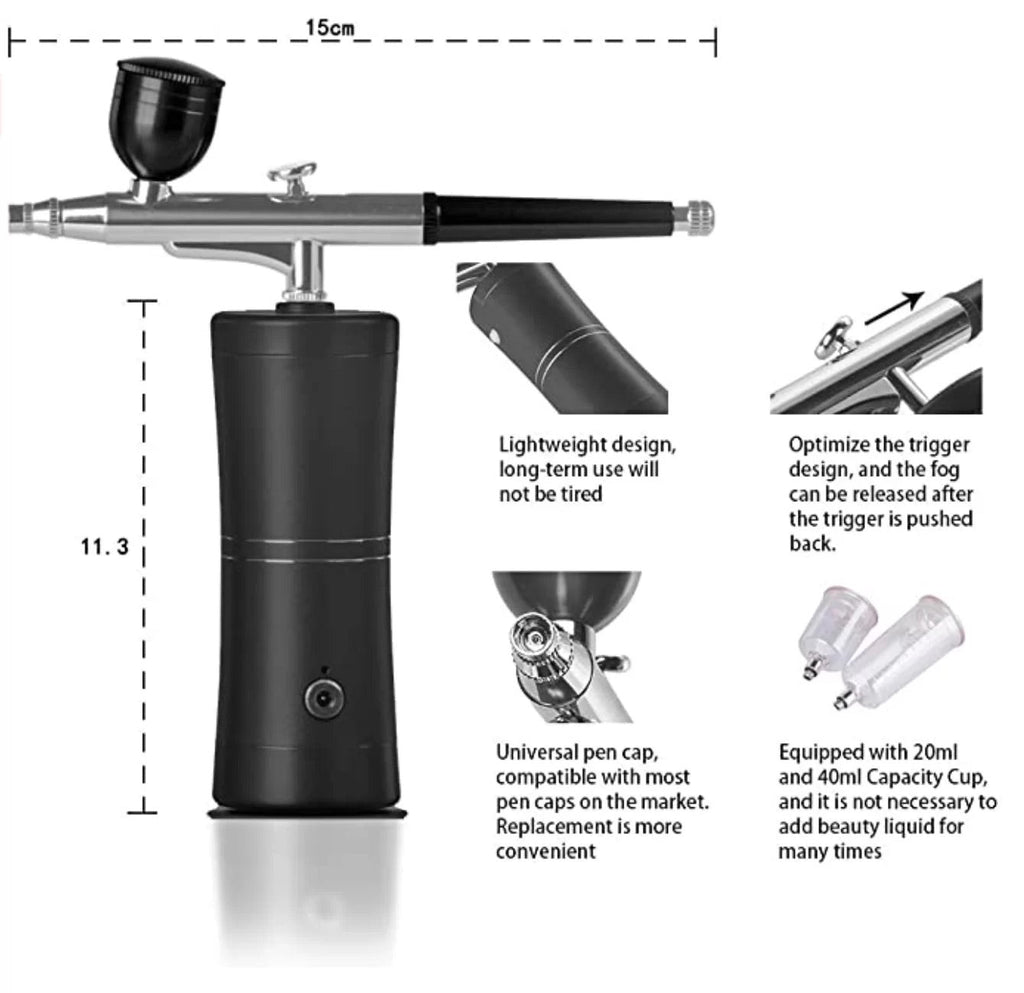 15cm

11. 3

Lightweight design, long-term use will not be tired

Optimize the trigger design, and the fog can be released after the trigger is pushed back.

Universal pen cap, compatible with most pen caps on the market. Replacement is more convenient

Equipped with 20ml and 40ml Capacity Cup, and it is not necessary to add beauty liquid for many times